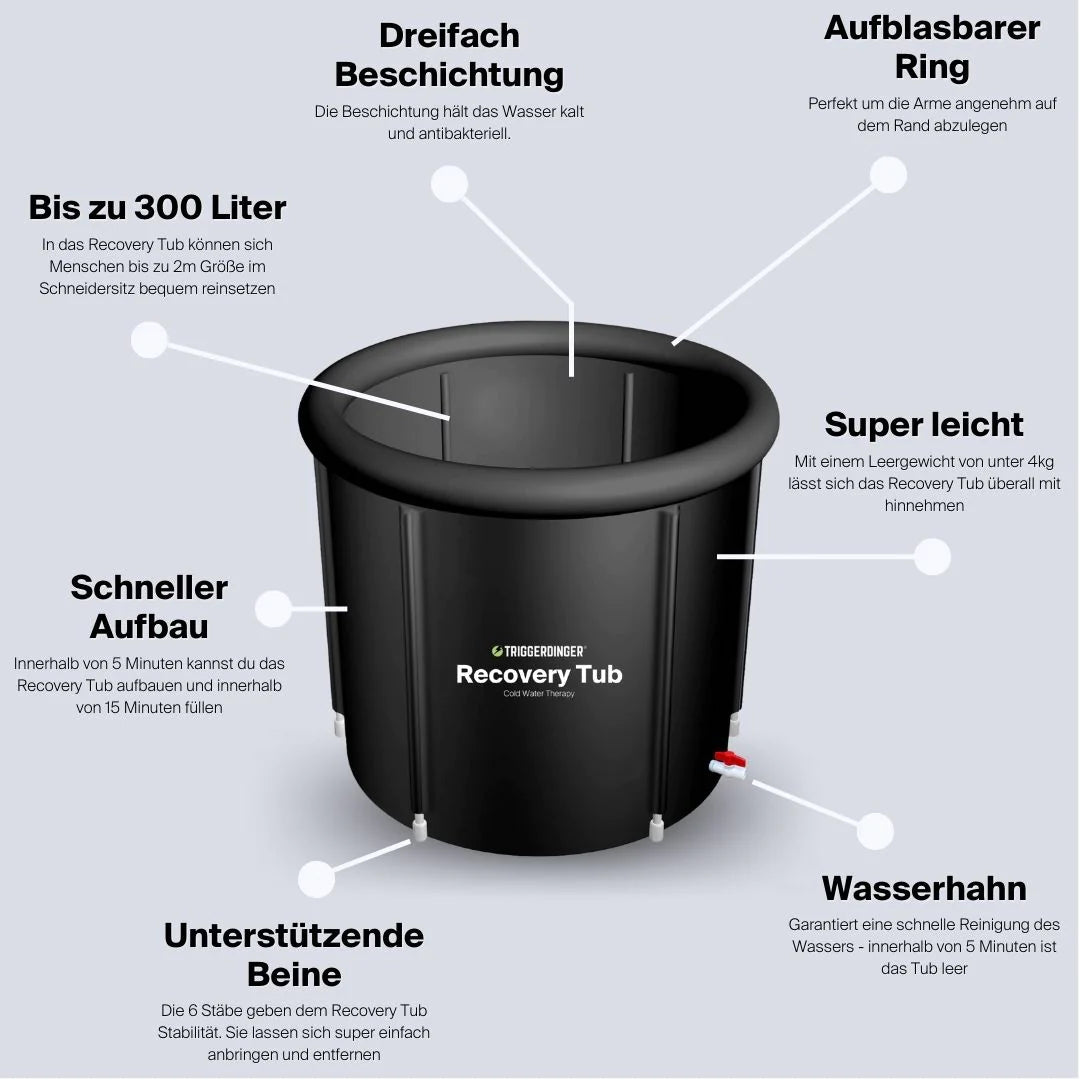 Dreifach Beschichtung

Die Beschichtung hält das Wasser kalt und antibakteriell.

Aufblasbarer Ring

Perfekt um die Arme angenehm auf dem Rand abzulegen

Bis zu 300 Liter

In das Recovery Tub können sich Menschen bis zu 2m Größe im Schneidersitz bequem reinsetzen

Super leicht

Mit einem Leergewicht von unter 4kg lässt sich das Recovery Tub überall mit hinnehmen

Schneller Aufbau

Innerhalb von 5 Minuten kannst du das Recovery Tub aufbauen und innerhalb von 15 Minuten füllen

TRIGGERDINGER

Recovery Tub

Cold Water Therapy

Wasserhahn

Garantiert eine schnelle Reinigung des Wassers - innerhalb von 5 Minuten ist das Tub leer

Unterstützende Beine

Die 6 Stäbe geben dem Recovery Tub Stabilität. Sie lassen sich super einfach anbringen und entfernen